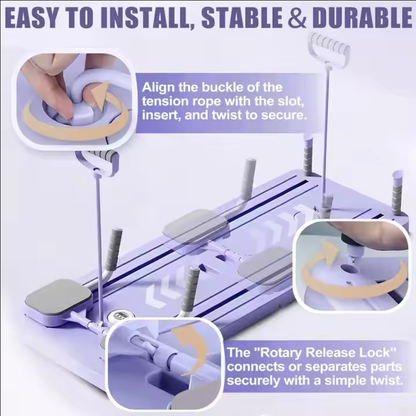 EASY TO INSTALL, STABLE & DURABLE

Align the buckle of the tension rope with the slot, insert, and twist to secure.

The "Rotary Release Lock" connects or separates parts securely with a simple twist.